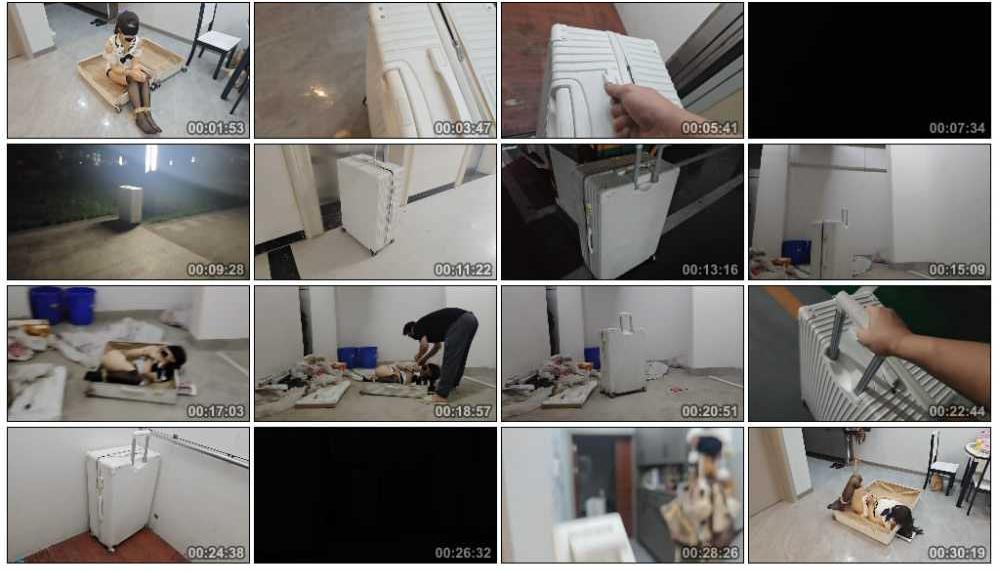 00:01:53
00:03:47
00:05:41
00:07:34
00:09:28
00:11:22
00:13:16
00:15:09
00:17:03
00:18:57
00:20:51
00:22:44
00:24:38
00:26:32
00:28:26
00:30:19